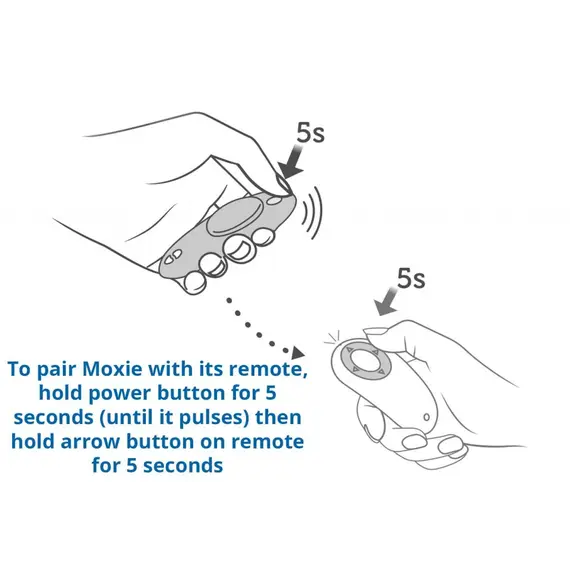 5s

5s

To pair Moxie with its remote, hold power button for 5 seconds (until it pulses) then hold arrow button on remote for 5 seconds