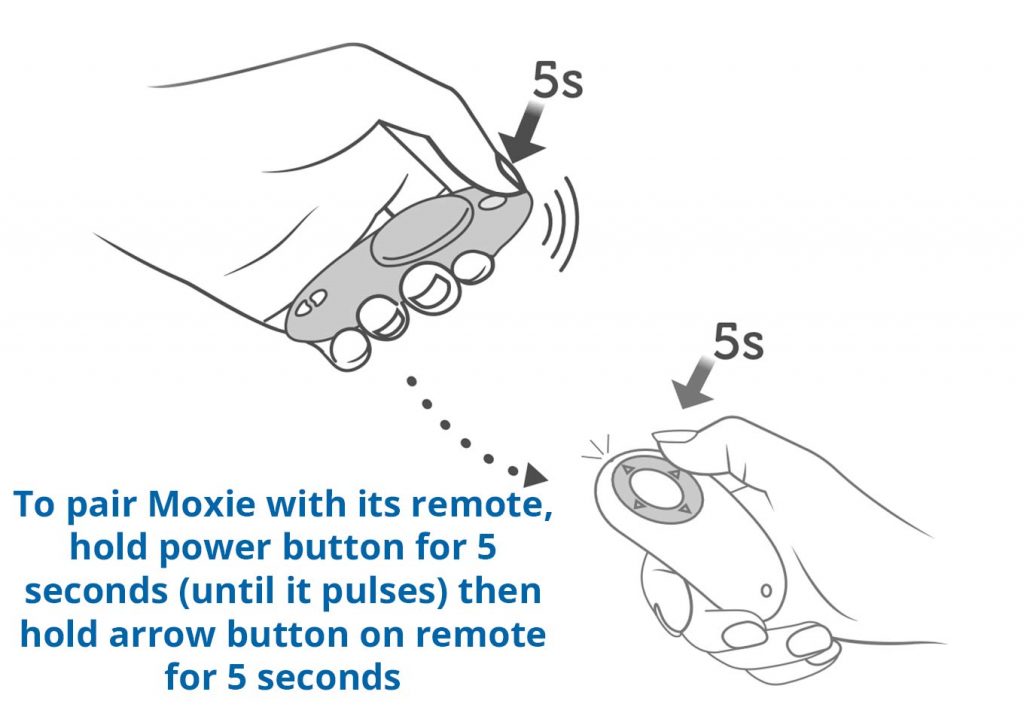 5s

5s

To pair Moxie with its remote, hold power button for 5 seconds (until it pulses) then hold arrow button on remote for 5 seconds